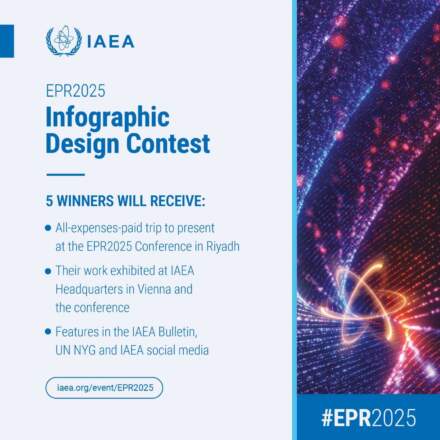 IAEA

EPR2025
Infographic Design Contest

5 WINNERS WILL RECEIVE:

• All-expenses-paid trip to present at the EPR2025 Conference in Riyadh
• Their work exhibited at IAEA Headquarters in Vienna and the conference
• Features in the IAEA Bulletin, UN NYG and IAEA social media

iaea.org/event/EPR2025

#EPR2025